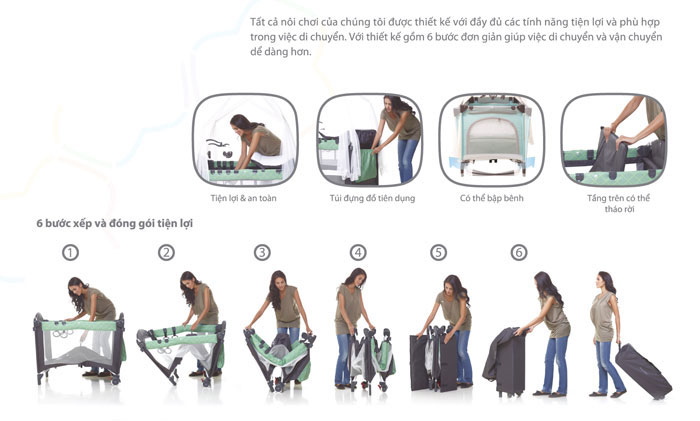 Tất cả nôi chơi của chúng tôi được thiết kế với đầy đủ các tính năng tiện lợi và phù hợp trong việc di chuyển. Với thiết kế gồm 6 bước đơn giản giúp việc di chuyển và vận chuyển dễ dàng hơn.

Tiện lợi & an toàn

Túi đựng đồ tiện dụng

Có thể bập bênh

Tầng trên có thể tháo rời

6 bước xếp và đóng gói tiện lợi

1

2

3

4

5

6